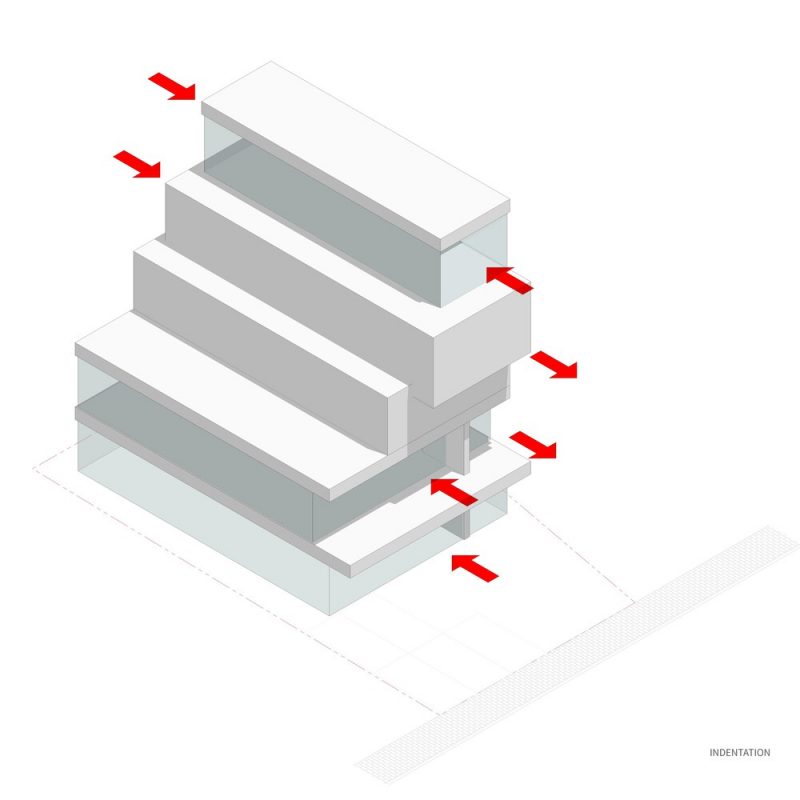 INDENTATION